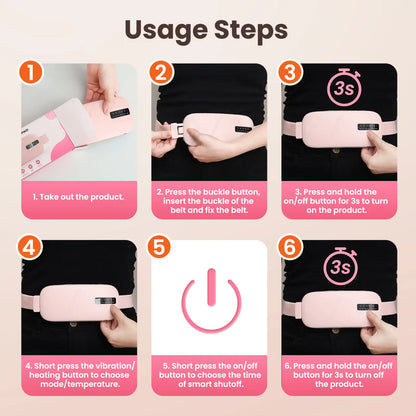 Usage Steps

1

1. Take out the product.

2

2. Press the buckle button, insert the buckle of the belt and fix the belt.

3

3s

3. Press and hold the on/off button for 3s to turn on the product.

4

4. Short press the vibration/ heating button to choose mode/temperature.

5

5. Short press the on/off button to choose the time of smart shutoff.

6

3s

6. Press and hold the on/off button for 3s to turn off the product.